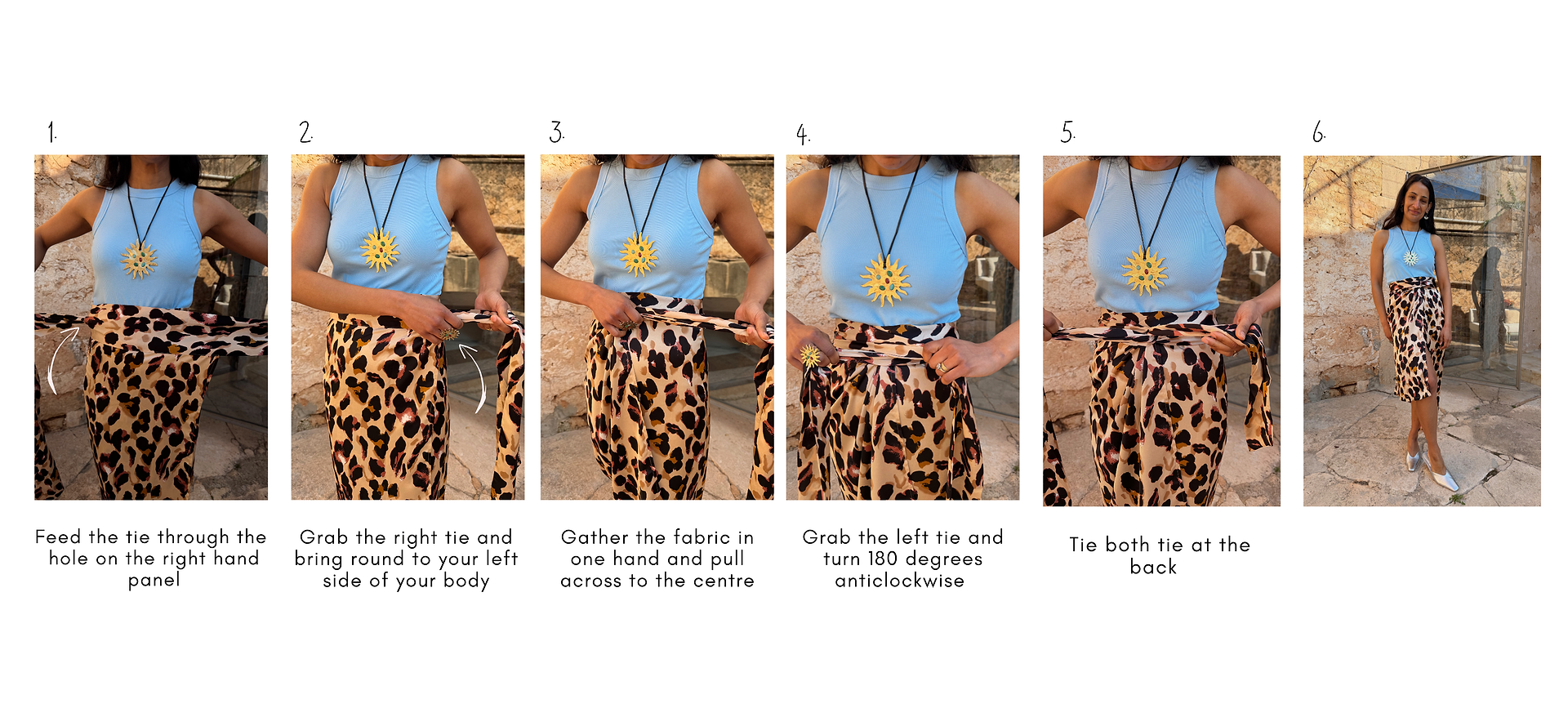 1.

Feed the tie through the hole on the right hand panel

2.

Grab the right tie and bring round to your left side of your body

3.

Gather the fabric in one hand and pull across to the centre

4.

Grab the left tie and turn 180 degrees anticlockwise

5.

Tie both tie at the back

6.