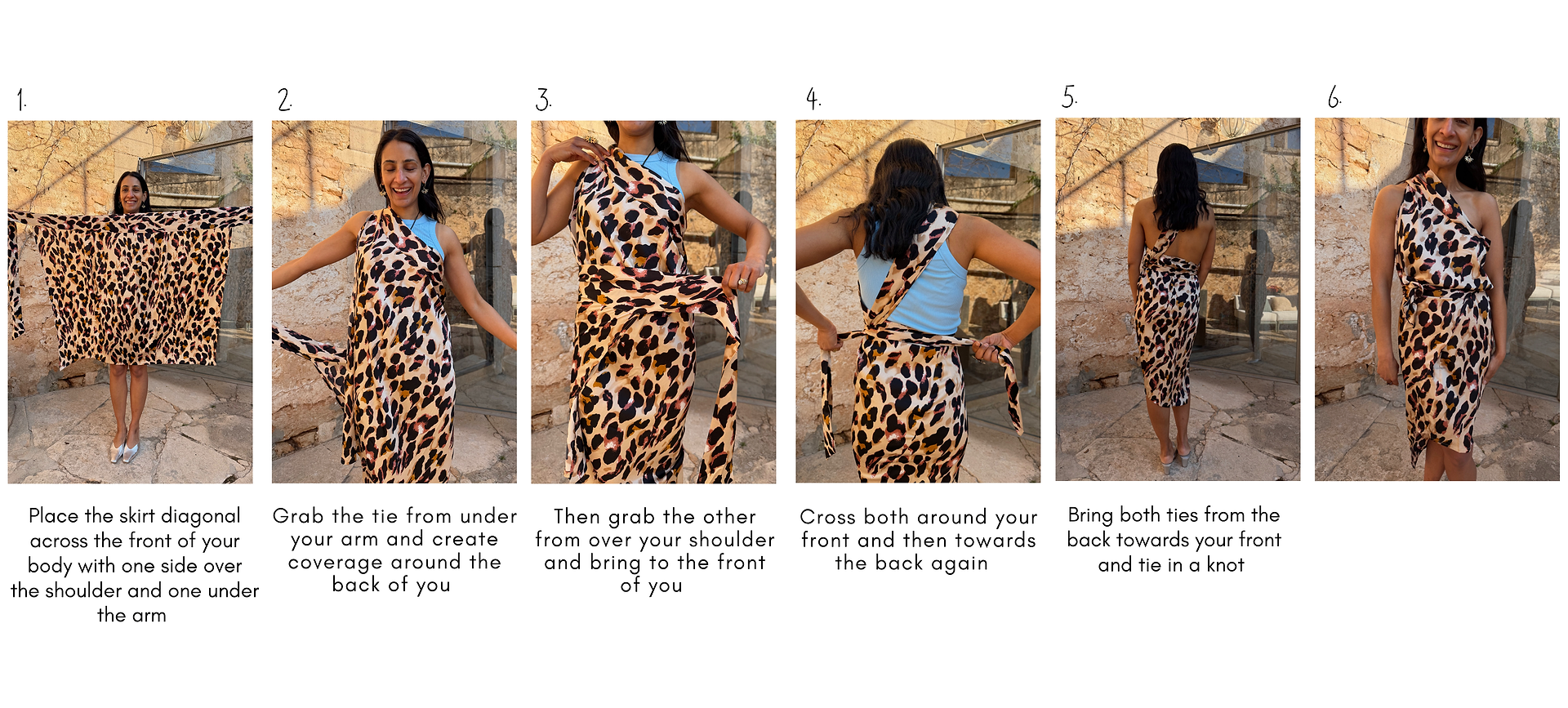 1.

Place the skirt diagonal across the front of your body with one side over the shoulder and one under the arm

2.

Grab the tie from under your arm and create coverage around the back of you

3.

Then grab the other from over your shoulder and bring to the front of you

4.

Cross both around your front and then towards the back again

5.

Bring both ties from the back towards your front and tie in a knot

6.