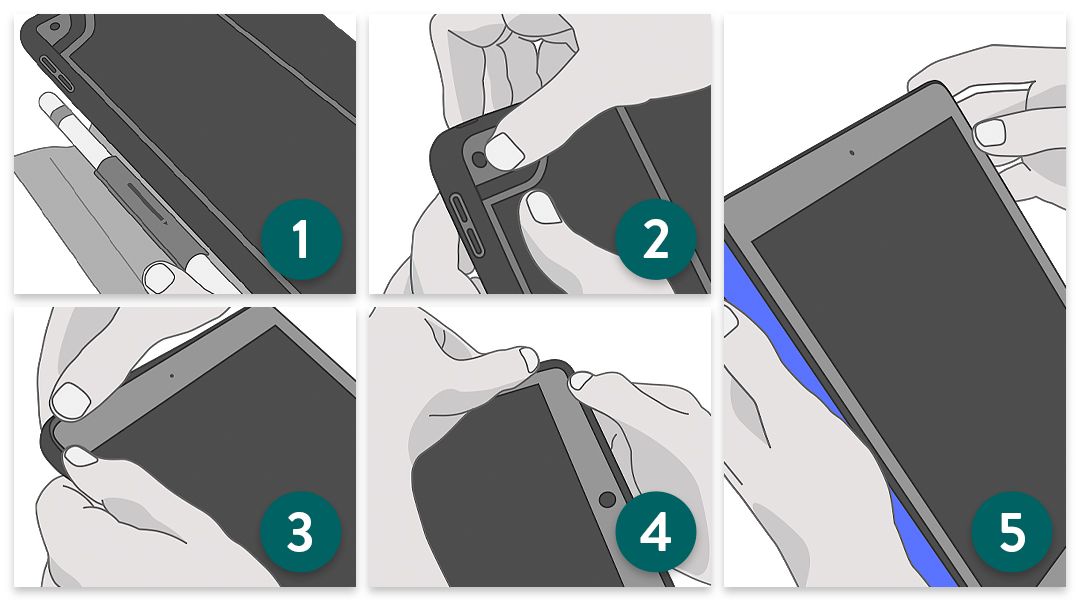 1

2

3

4

5