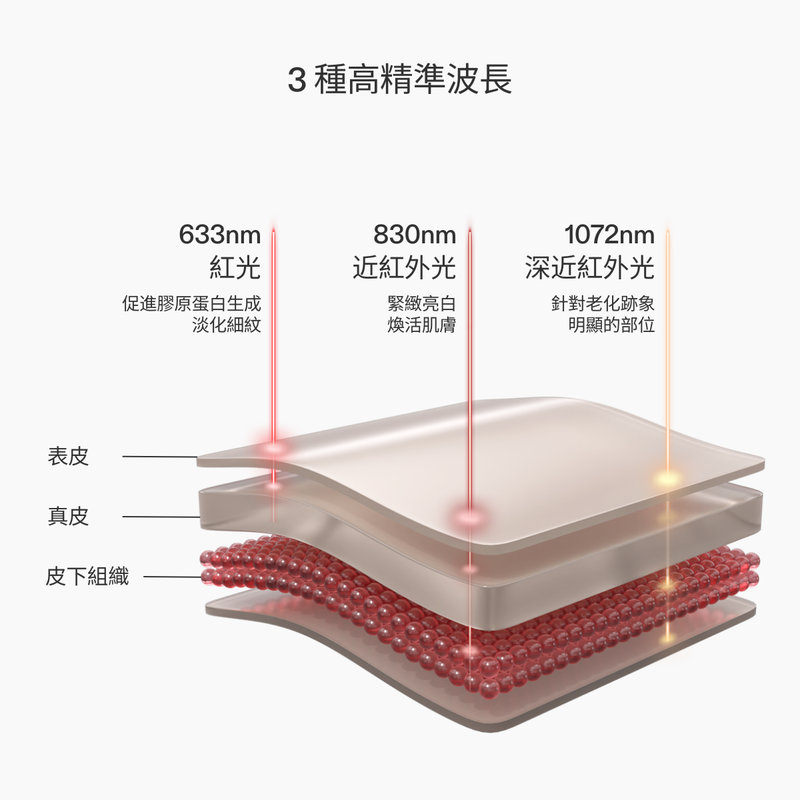 3 種高精準波長

633nm
紅光
促進膠原蛋白生成
淡化細紋

830nm
近紅外光
緊緻亮白
煥活肌膚

1072nm
深近紅外光
針對老化跡象
明顯的部位

表皮

真皮

皮下組織