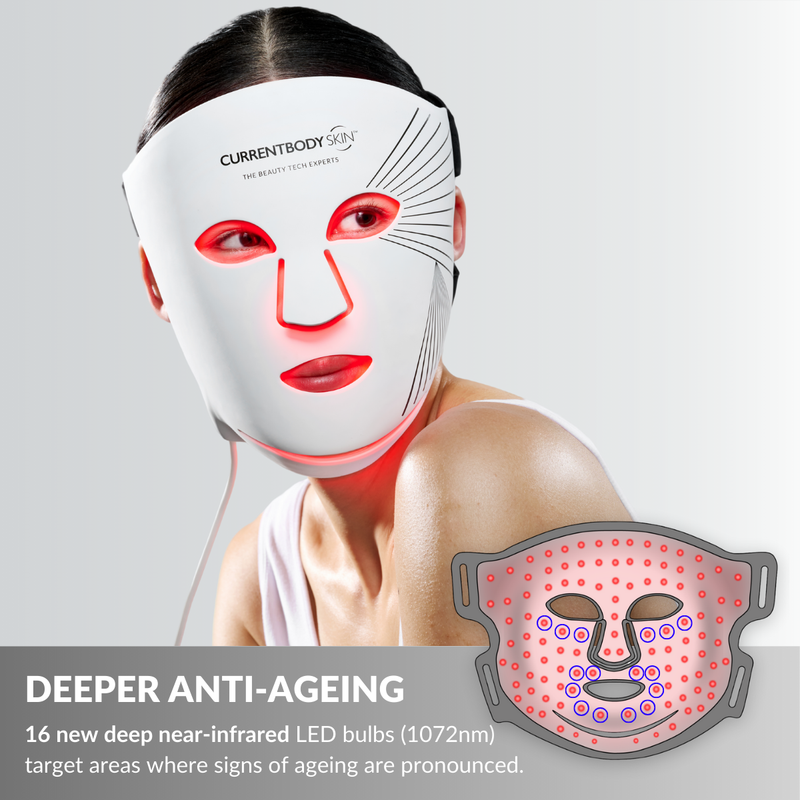 CURRENTBODY SKIN™
THE BEAUTY TECH EXPERTS

DEEPER ANTI-AGEING

16 new deep near-infrared LED bulbs (1072nm) target areas where signs of ageing are pronounced.