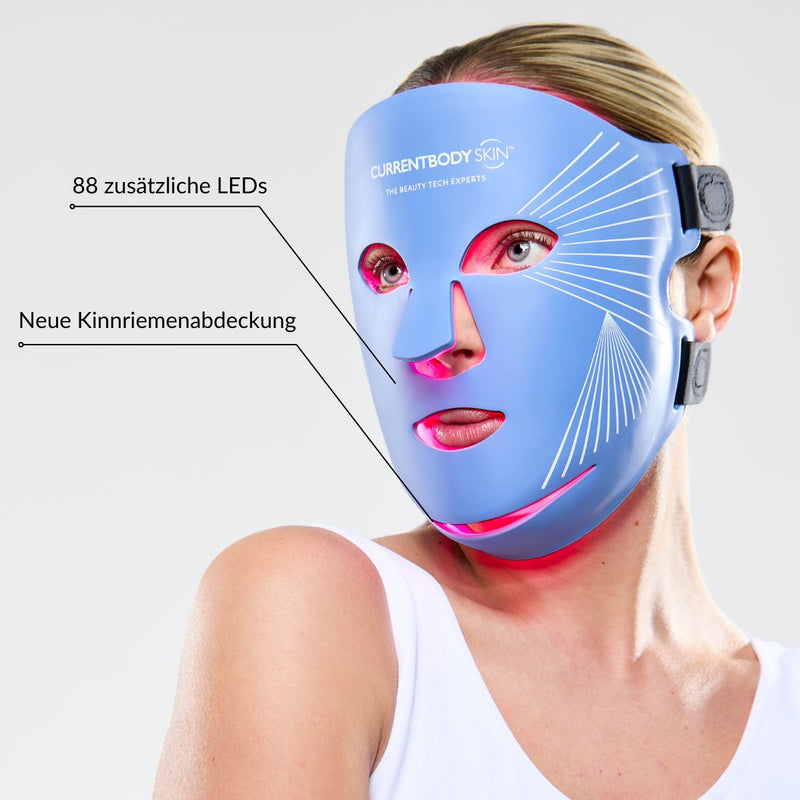 88 zusätzliche LEDs

Neue Kinnriemenabdeckung

CURRENTBODY SKIN™
THE BEAUTY TECH EXPERTS