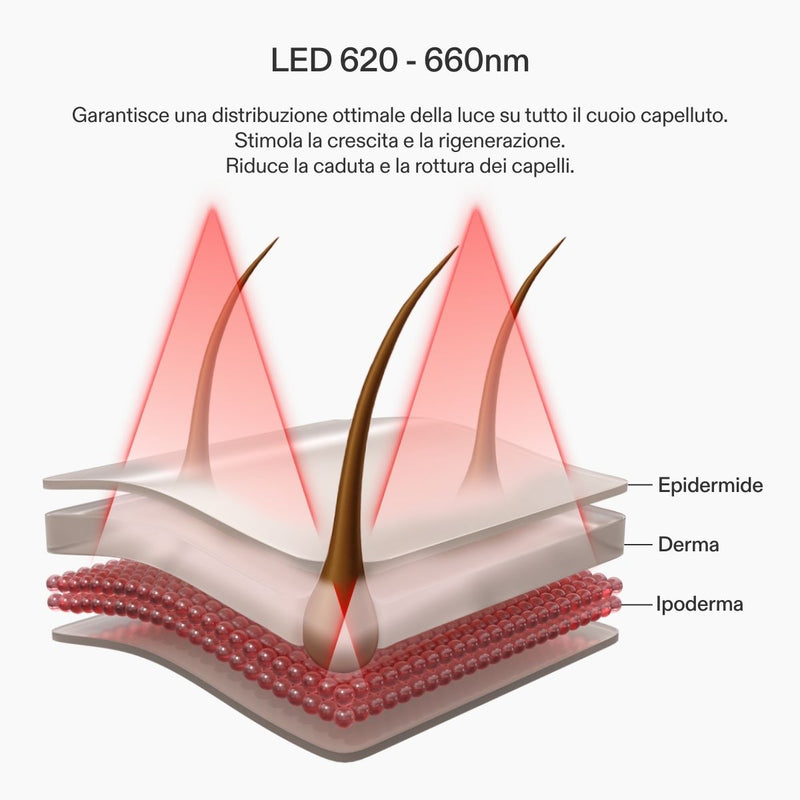 LED 620 - 660nm

Garantisce una distribuzione ottimale della luce su tutto il cuoio capelluto.
Stimola la crescita e la rigenerazione.
Riduce la caduta e la rottura dei capelli.

Epidermide
Derma
Ipoderma