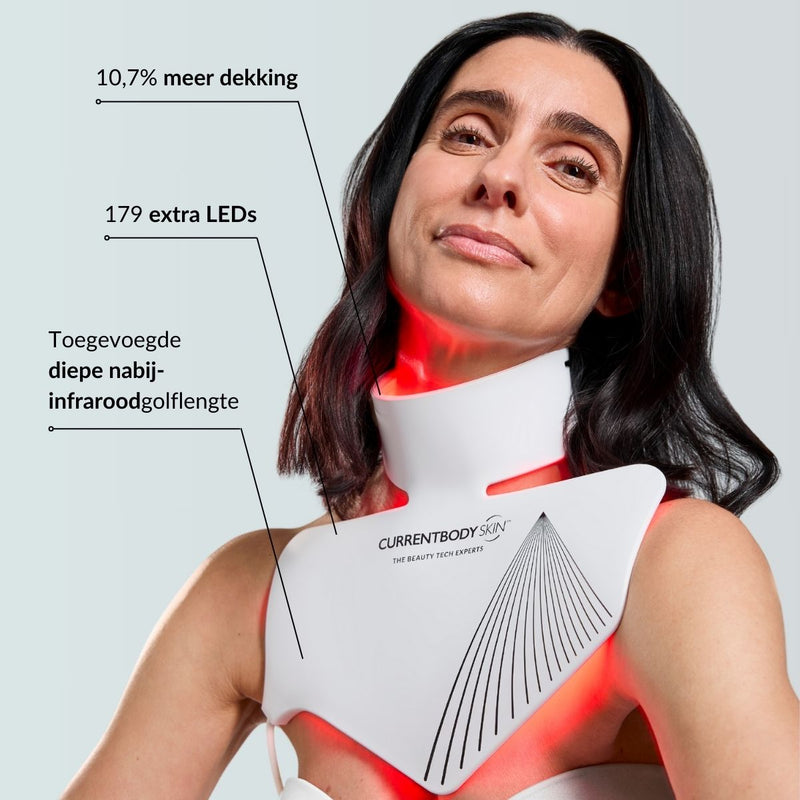 10,7% meer dekking

179 extra LEDs

Toegevoegde diepe nabij-infraroodgolflengte

CURRENTBODY SKIN™
THE BEAUTY TECH EXPERTS