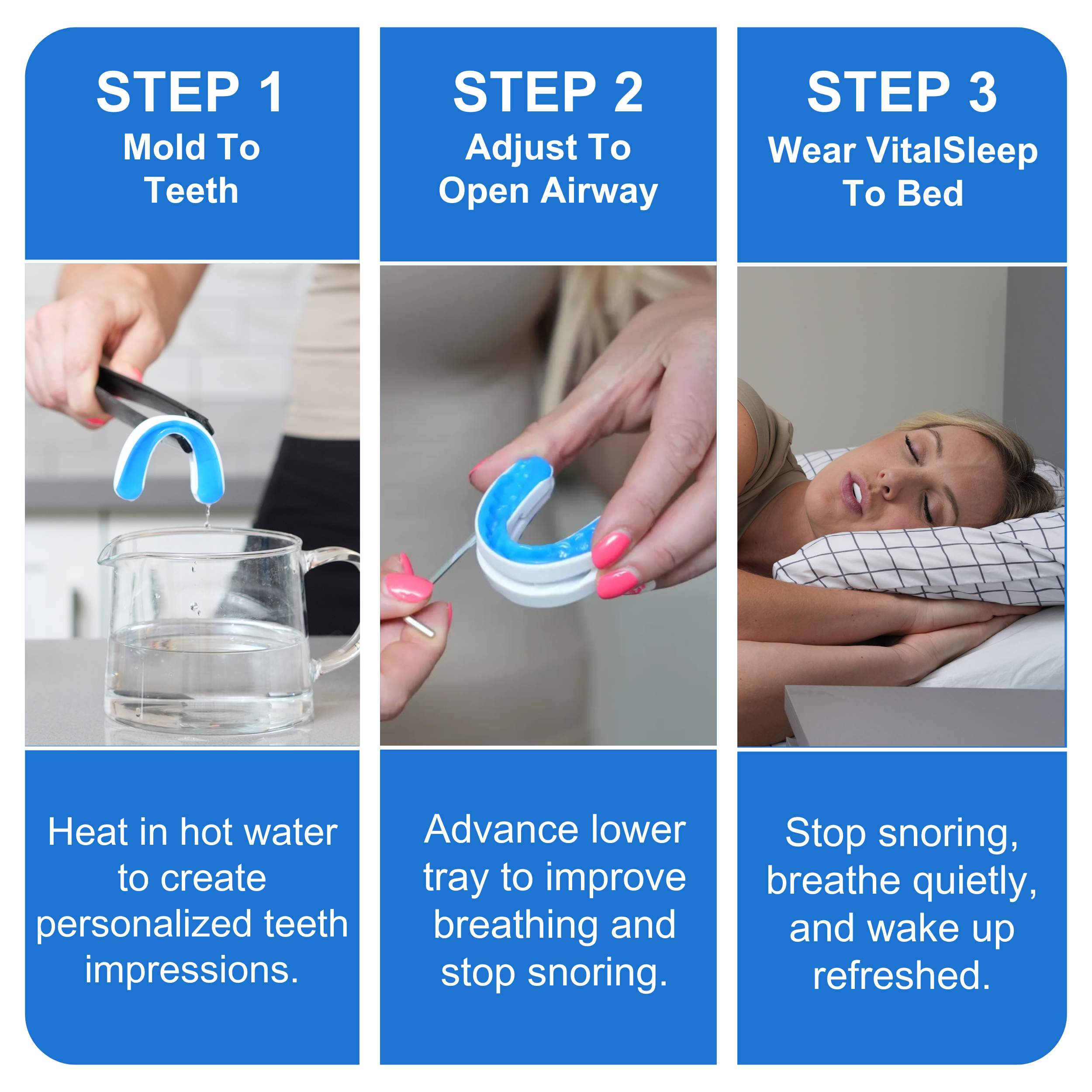 STEP 1
Mold To Teeth

Heat in hot water to create personalized teeth impressions.

STEP 2
Adjust To Open Airway

Advance lower tray to improve breathing and stop snoring.

STEP 3
Wear VitalSleep To Bed

Stop snoring, breathe quietly, and wake up refreshed.