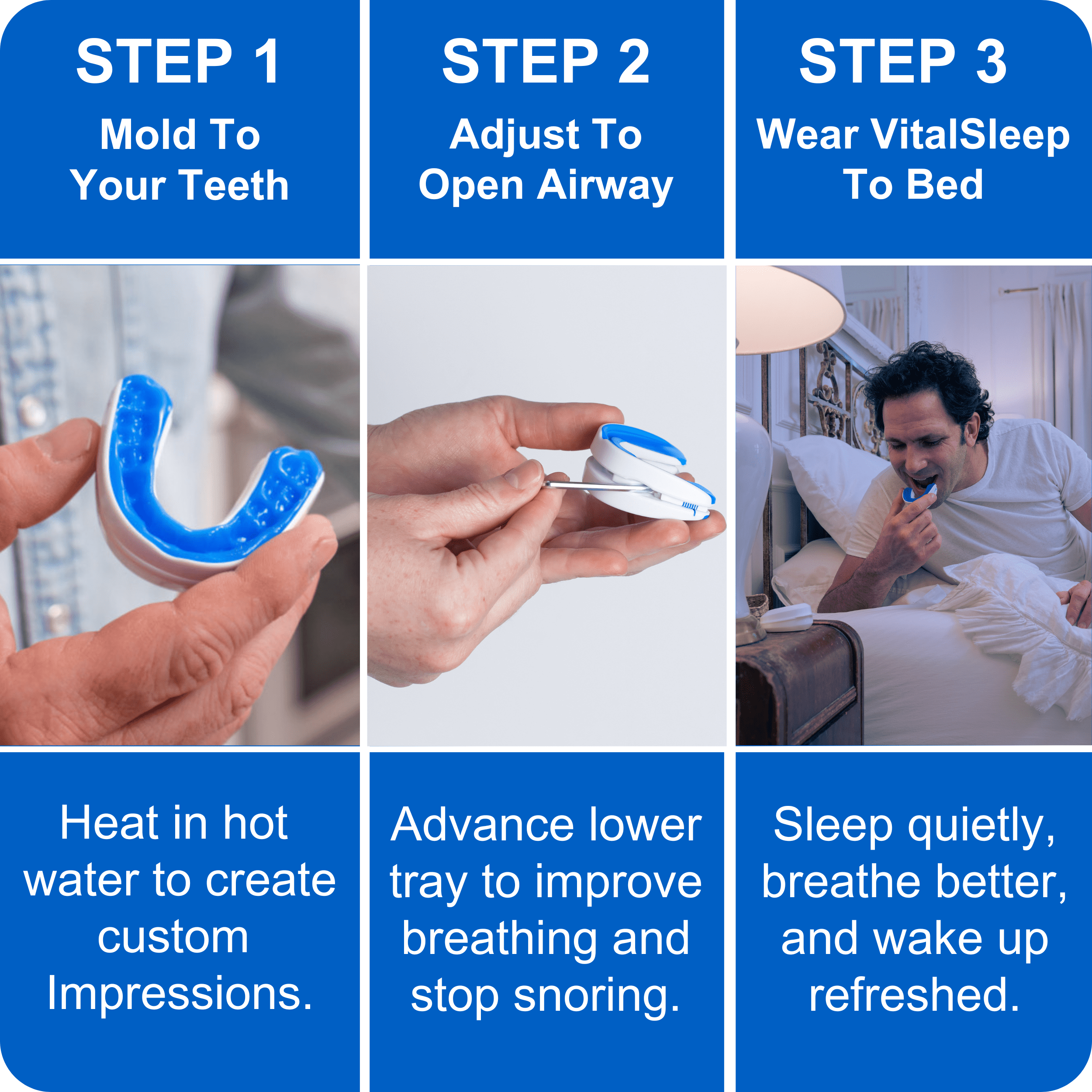 STEP 1
Mold To Your Teeth

Heat in hot water to create custom Impressions.

STEP 2
Adjust To Open Airway

Advance lower tray to improve breathing and stop snoring.

STEP 3
Wear VitalSleep To Bed

Sleep quietly, breathe better, and wake up refreshed.