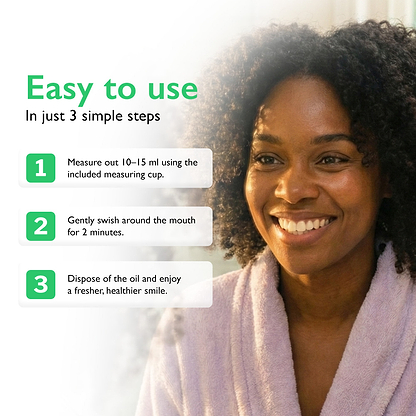 Easy to use
In just 3 simple steps

1
Measure out 10–15 ml using the included measuring cup.

2
Gently swish around the mouth for 2 minutes.

3
Dispose of the oil and enjoy a fresher, healthier smile.