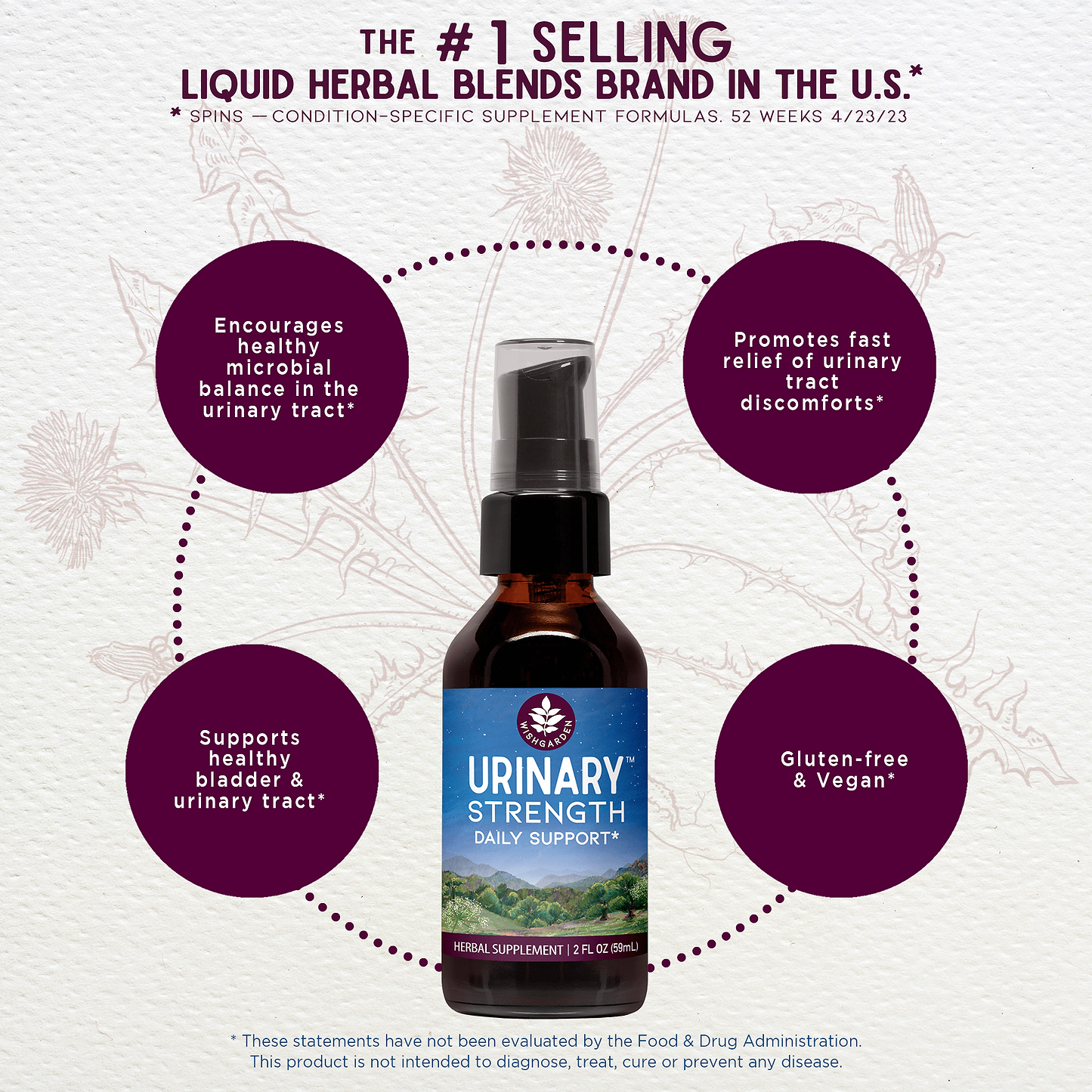 THE #1 SELLING
LIQUID HERBAL BLENDS BRAND IN THE U.S.*
* SPINS — CONDITION-SPECIFIC SUPPLEMENT FORMULAS. 52 WEEKS 4/23/23

Encourages healthy microbial balance in the urinary tract*

Promotes fast relief of urinary tract discomforts*

Supports healthy bladder & urinary tract*

Gluten-free & Vegan*

WISHGARDEN
URINARY™
STRENGTH
DAILY SUPPORT*
HERBAL SUPPLEMENT | 2 FL OZ (59mL)

* These statements have not been evaluated by the Food & Drug Administration. This product is not intended to diagnose, treat, cure or prevent any disease.