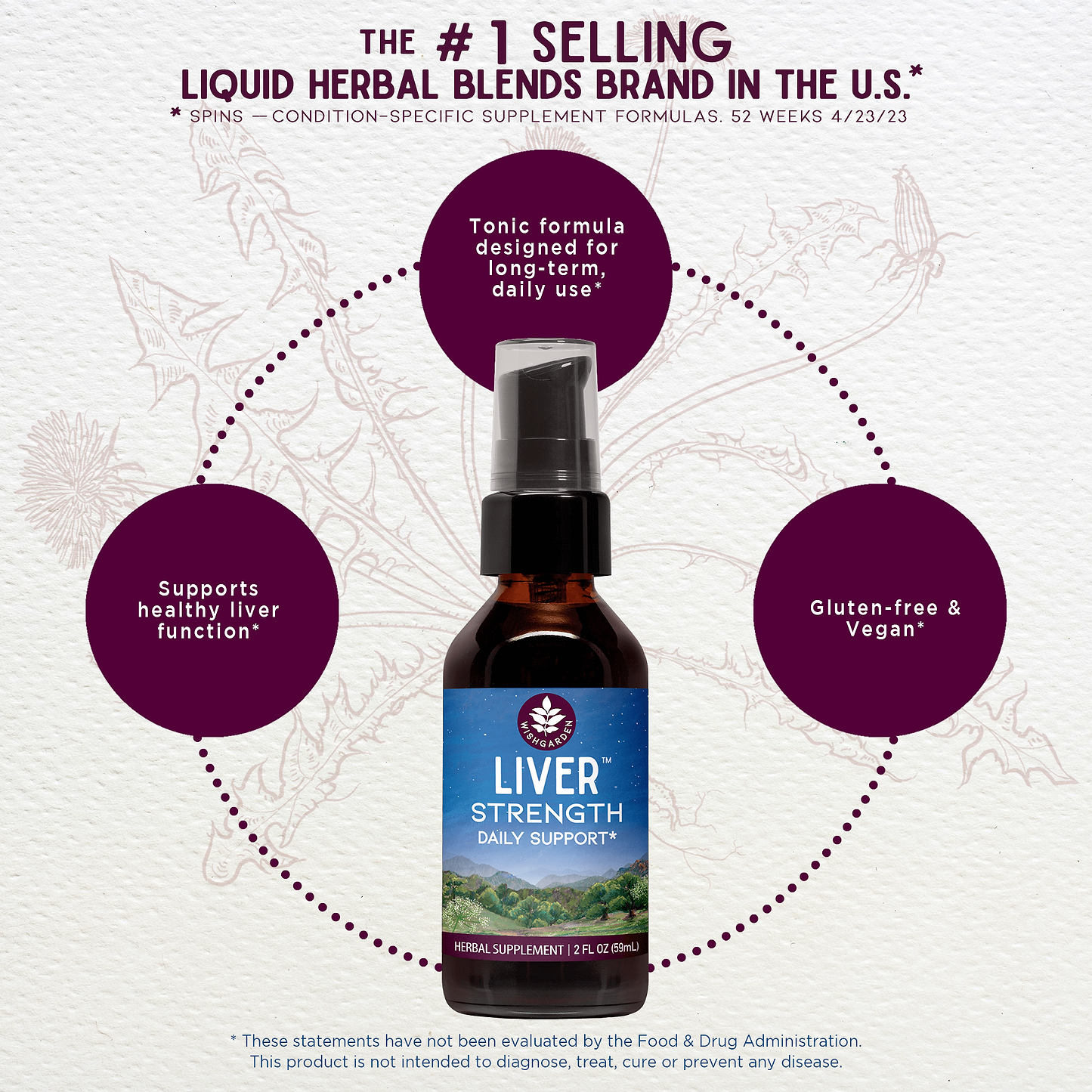 THE #1 SELLING
LIQUID HERBAL BLENDS BRAND IN THE U.S.*
* SPINS — CONDITION-SPECIFIC SUPPLEMENT FORMULAS. 52 WEEKS 4/23/23

Tonic formula designed for long-term, daily use*

Supports healthy liver function*

Gluten-free & Vegan*

WISHGARDEN

LIVER™
STRENGTH
DAILY SUPPORT*

HERBAL SUPPLEMENT | 2 FL OZ (59mL)

* These statements have not been evaluated by the Food & Drug Administration. This product is not intended to diagnose, treat, cure or prevent any disease.