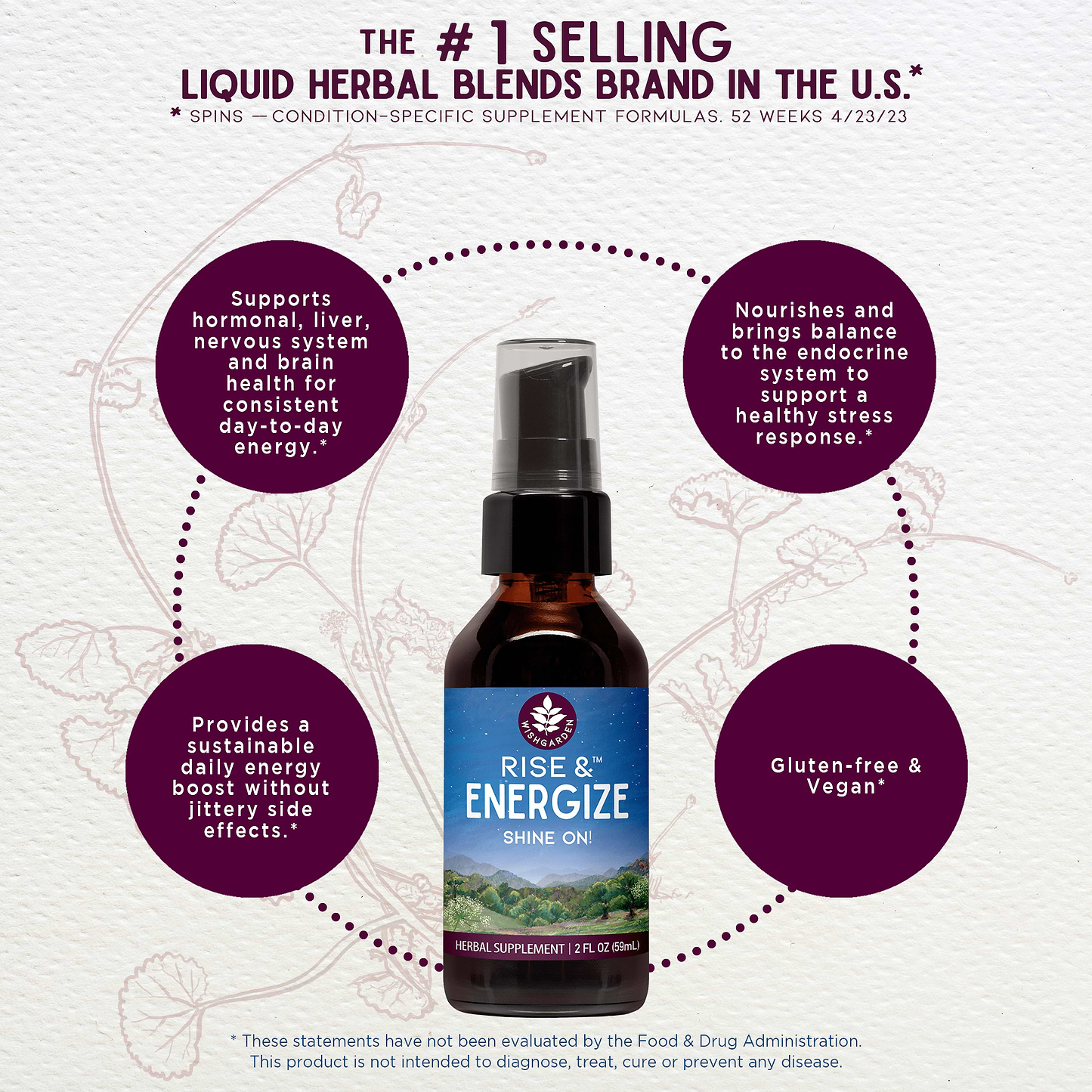 THE # 1 SELLING
LIQUID HERBAL BLENDS BRAND IN THE U.S.*
* SPINS — CONDITION-SPECIFIC SUPPLEMENT FORMULAS. 52 WEEKS 4/23/23

Supports hormonal, liver, nervous system and brain health for consistent day-to-day energy.*

Nourishes and brings balance to the endocrine system to support a healthy stress response.*

Provides a sustainable daily energy boost without jittery side effects.*

Gluten-free & Vegan*

WISHGARDEN
RISE &™
ENERGIZE
SHINE ON!
HERBAL SUPPLEMENT | 2 FL OZ (59mL)

* These statements have not been evaluated by the Food & Drug Administration. This product is not intended to diagnose, treat, cure or prevent any disease.