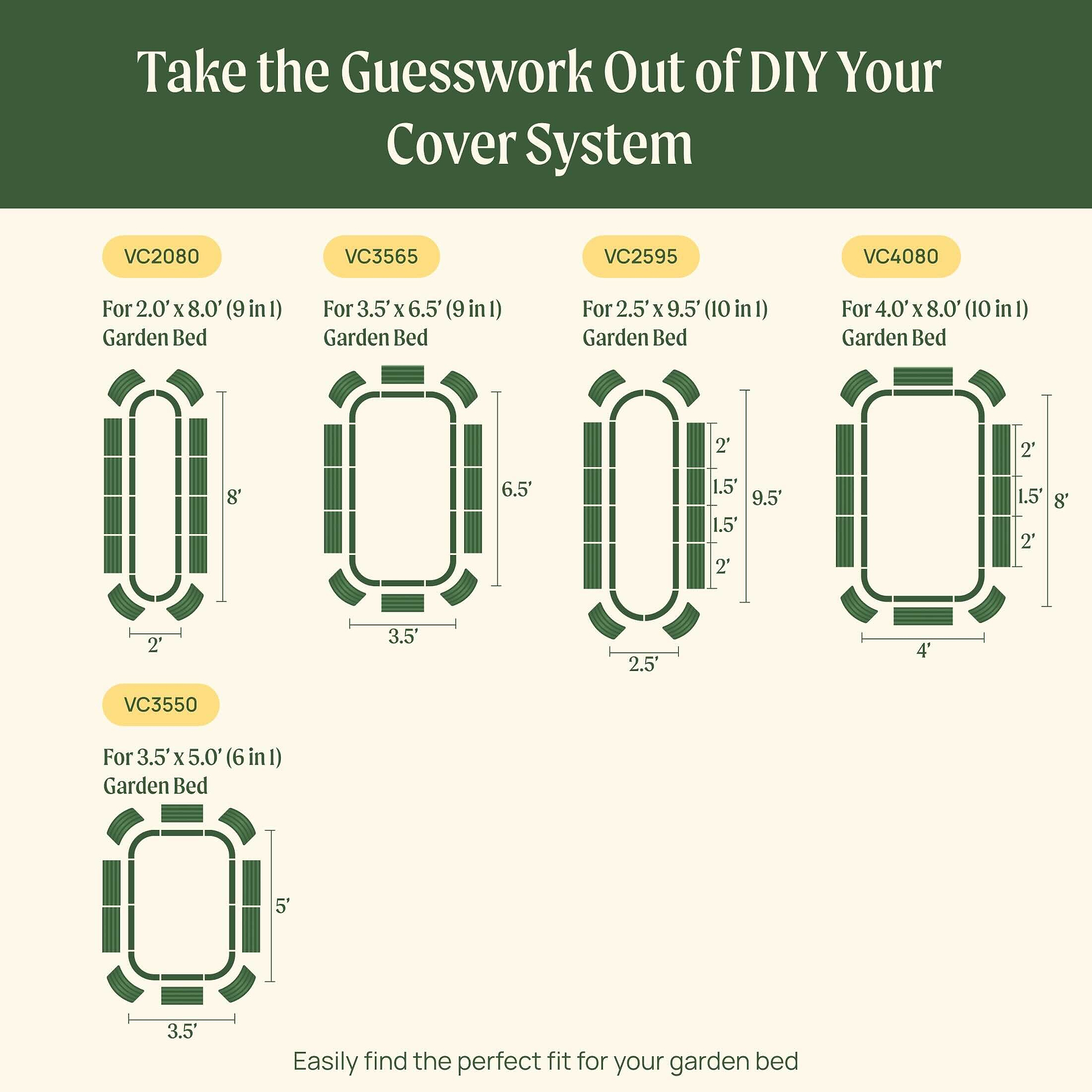 Take the Guesswork Out of DIY Your Cover System

VC2080

For 2.0' x 8.0' (9 in 1) Garden Bed

8'

2'

VC3565

For 3.5' x 6.5' (9 in 1) Garden Bed

6.5'

3.5'

VC2595

For 2.5' x 9.5' (10 in 1) Garden Bed

2'

1.5'

1.5'

2'

9.5'

2.5'

VC4080

For 4.0' x 8.0' (10 in 1) Garden Bed

2'

1.5'

2'

8'

4'

VC3550

For 3.5' x 5.0' (6 in 1) Garden Bed

5'

3.5'

Easily find the perfect fit for your garden bed