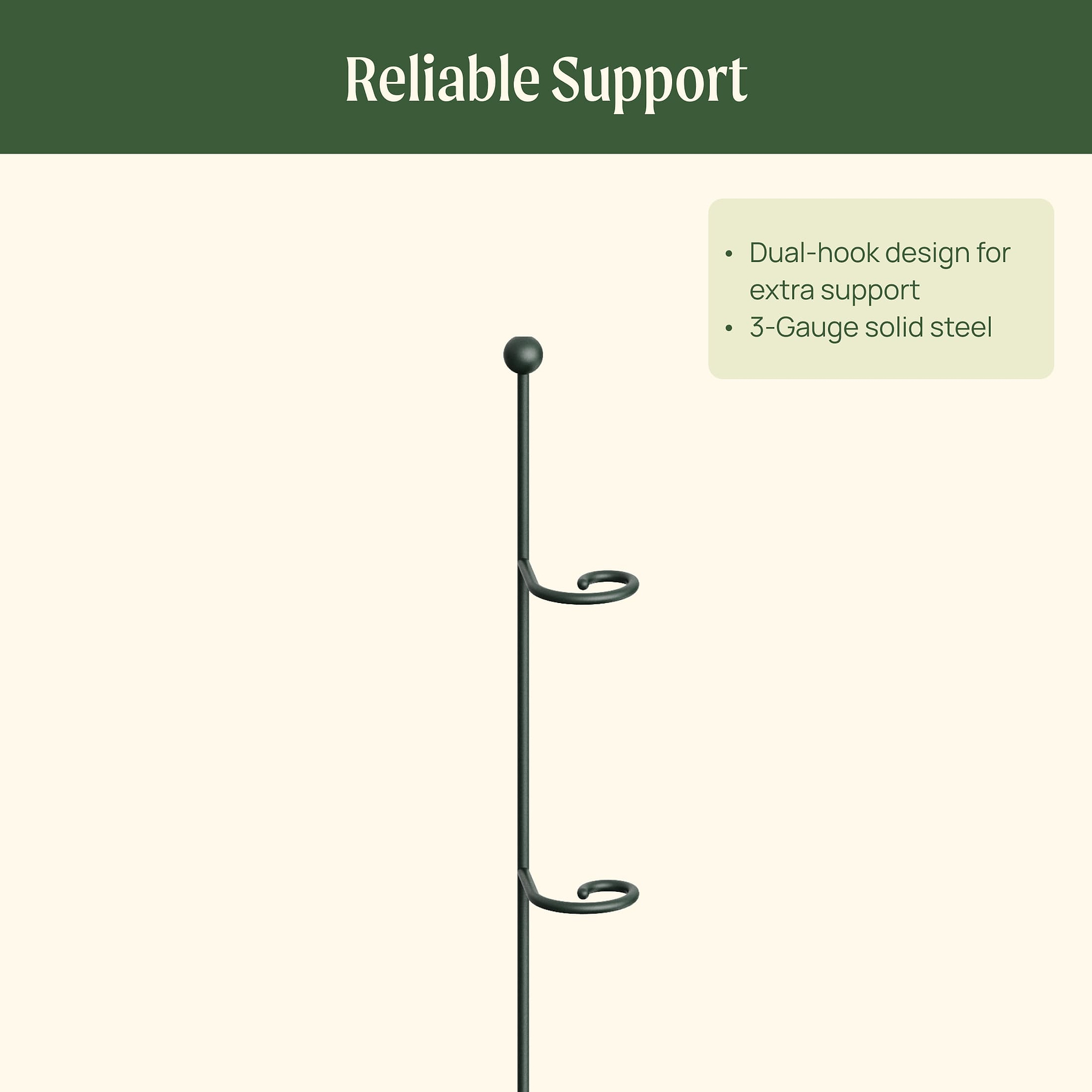 Reliable Support

• Dual-hook design for extra support
• 3-Gauge solid steel