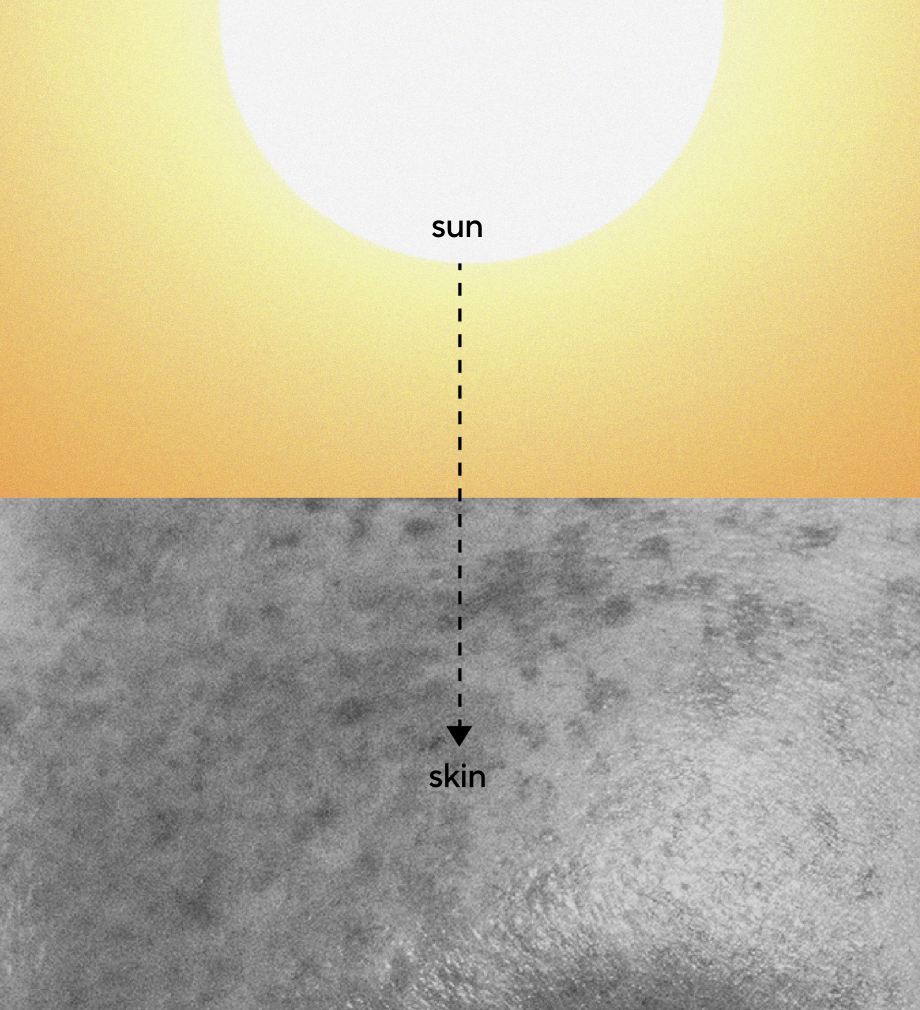 sun

skin