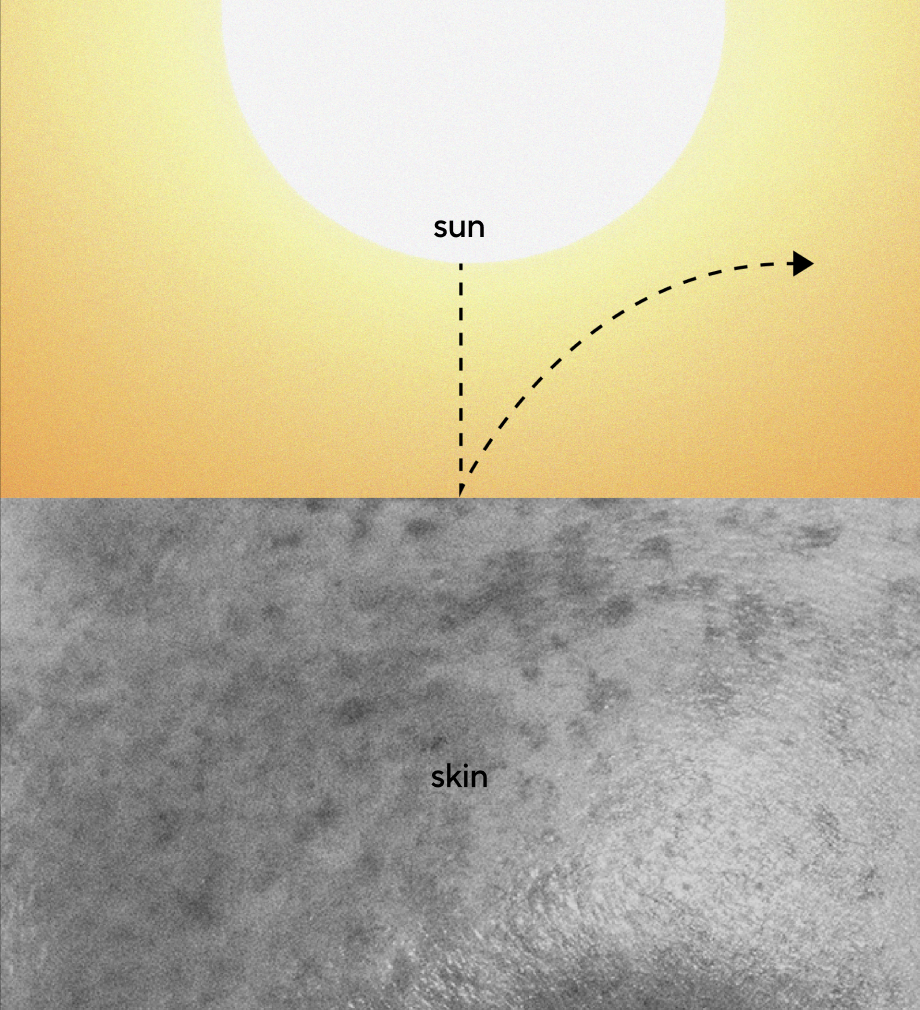 sun

skin