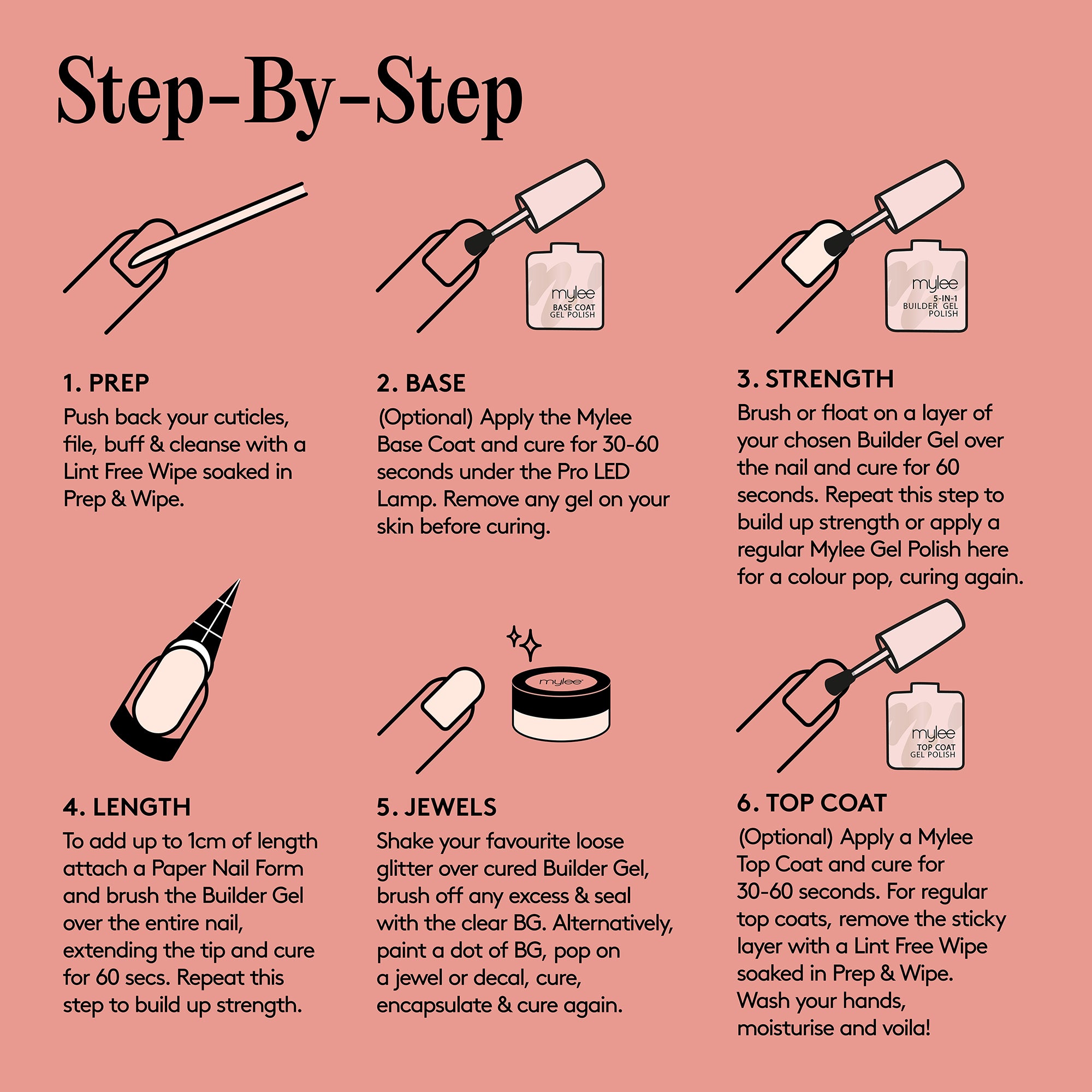 Step-By-Step

mylee
BASE COAT
GEL POLISH

mylee
5-IN-1
BUILDER GEL
POLISH

1. PREP
Push back your cuticles, file, buff & cleanse with a Lint Free Wipe soaked in Prep & Wipe.

2. BASE
(Optional) Apply the Mylee Base Coat and cure for 30-60 seconds under the Pro LED Lamp. Remove any gel on your skin before curing.

3. STRENGTH
Brush or float on a layer of your chosen Builder Gel over the nail and cure for 60 seconds. Repeat this step to build up strength or apply a regular Mylee Gel Polish here for a colour pop, curing again.

mylee

mylee
TOP COAT
GEL POLISH

4. LENGTH
To add up to 1cm of length attach a Paper Nail Form and brush the Builder Gel over the entire nail, extending the tip and cure for 60 secs. Repeat this step to build up strength.

5. JEWELS
Shake your favourite loose glitter over cured Builder Gel, brush off any excess & seal with the clear BG. Alternatively, paint a dot of BG, pop on a jewel or decal, cure, encapsulate & cure again.

6. TOP COAT
(Optional) Apply a Mylee Top Coat and cure for 30-60 seconds. For regular top coats, remove the sticky layer with a Lint Free Wipe soaked in Prep & Wipe. Wash your hands, moisturise and voila!