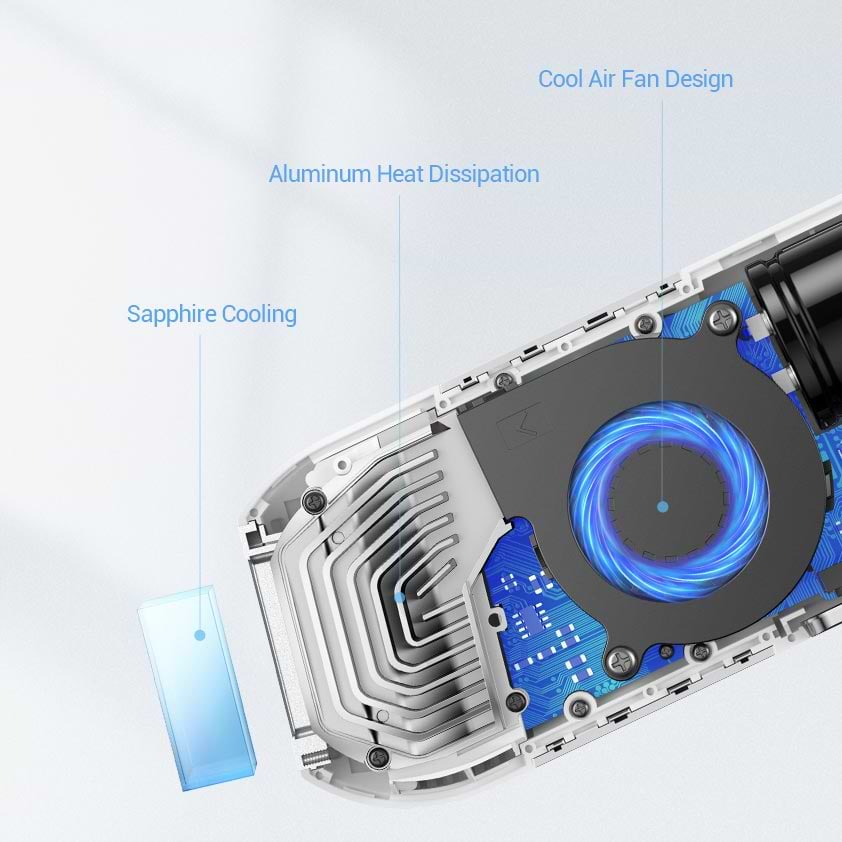 Cool Air Fan Design

Aluminum Heat Dissipation

Sapphire Cooling