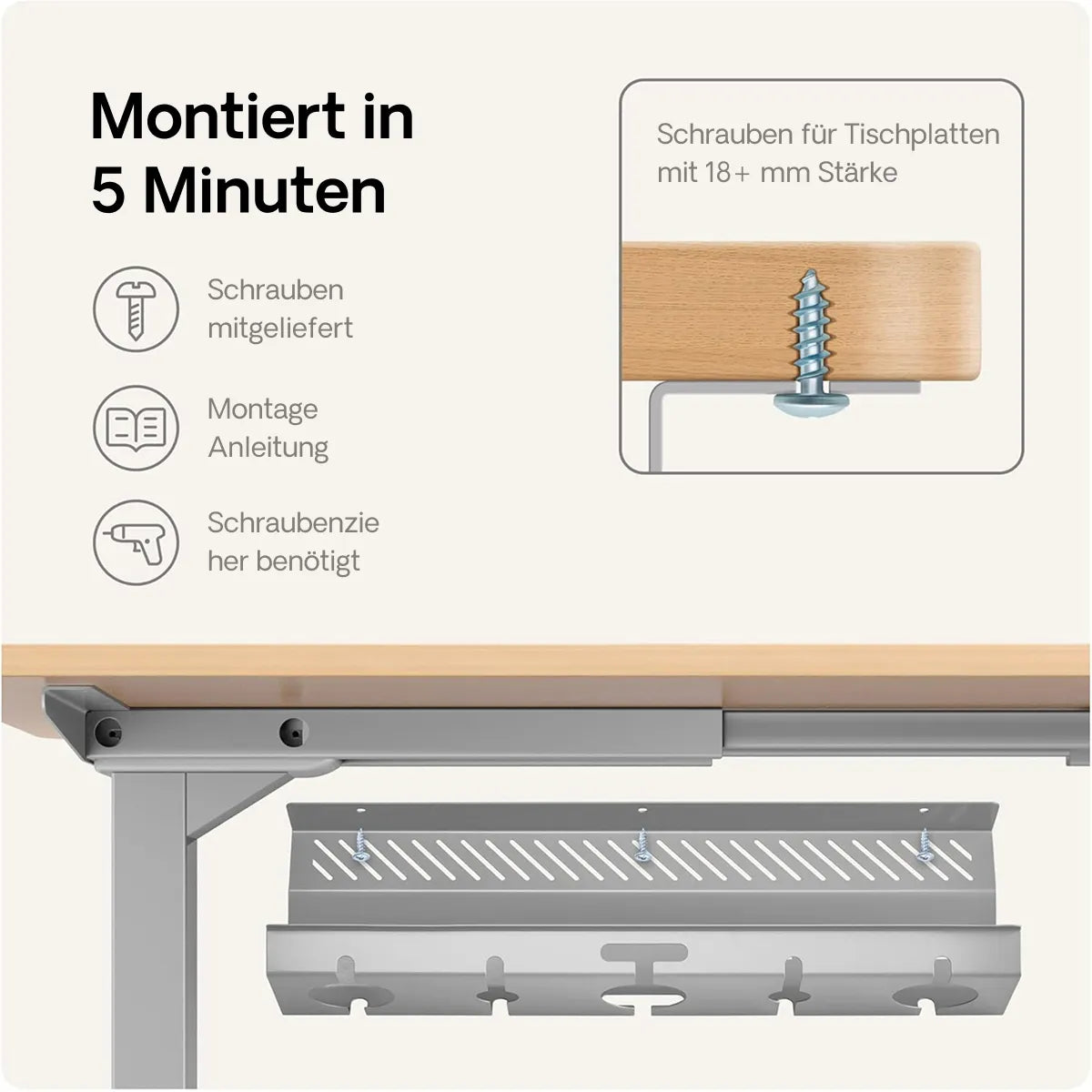 Montiert in
5 Minuten

Schrauben
mitgeliefert

Montage
Anleitung

Schraubenzie
her benötigt

Schrauben für Tischplatten
mit 18+ mm Stärke