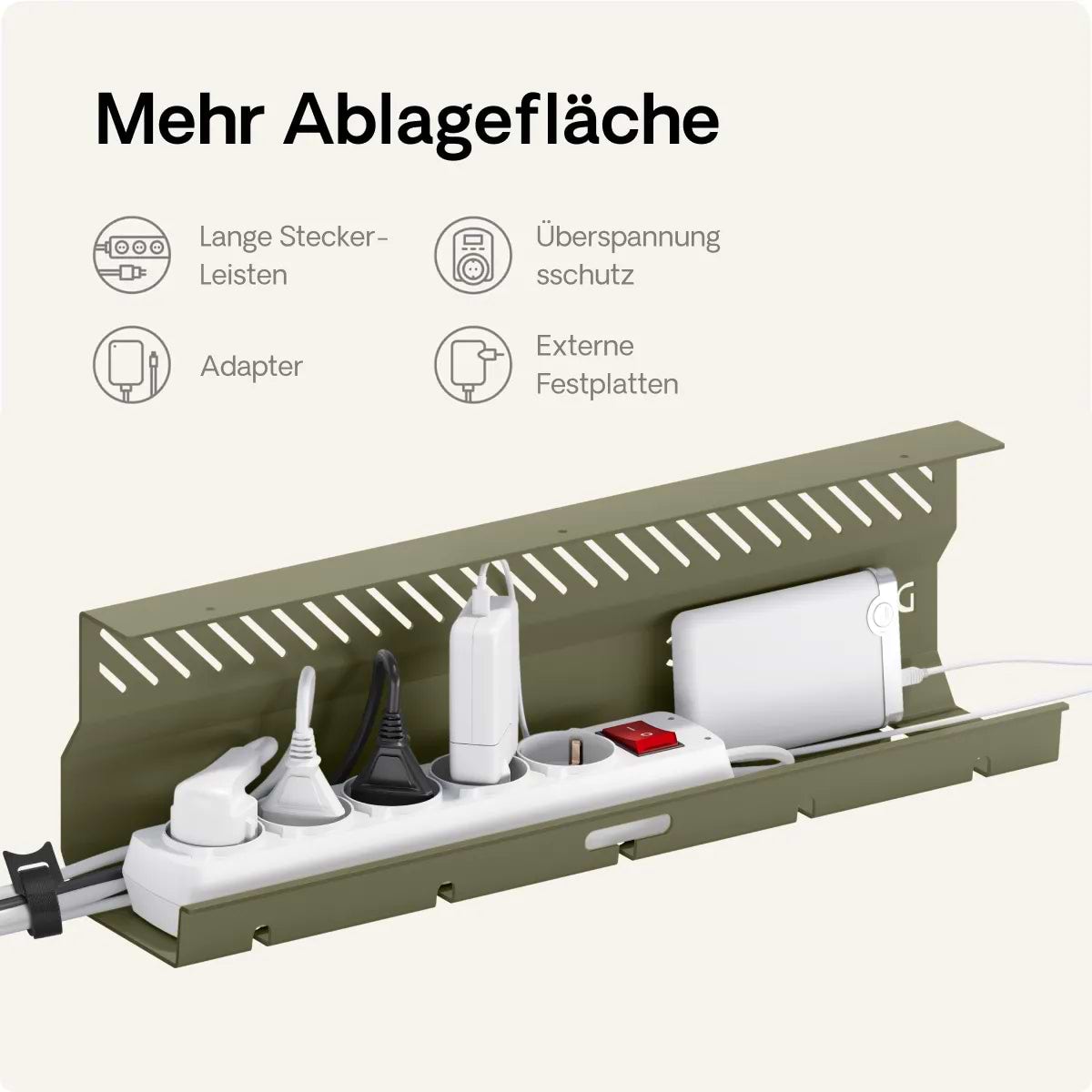 Mehr Ablagefläche

Lange Stecker-Leisten

Überspannung sschutz

Adapter

Externe Festplatten