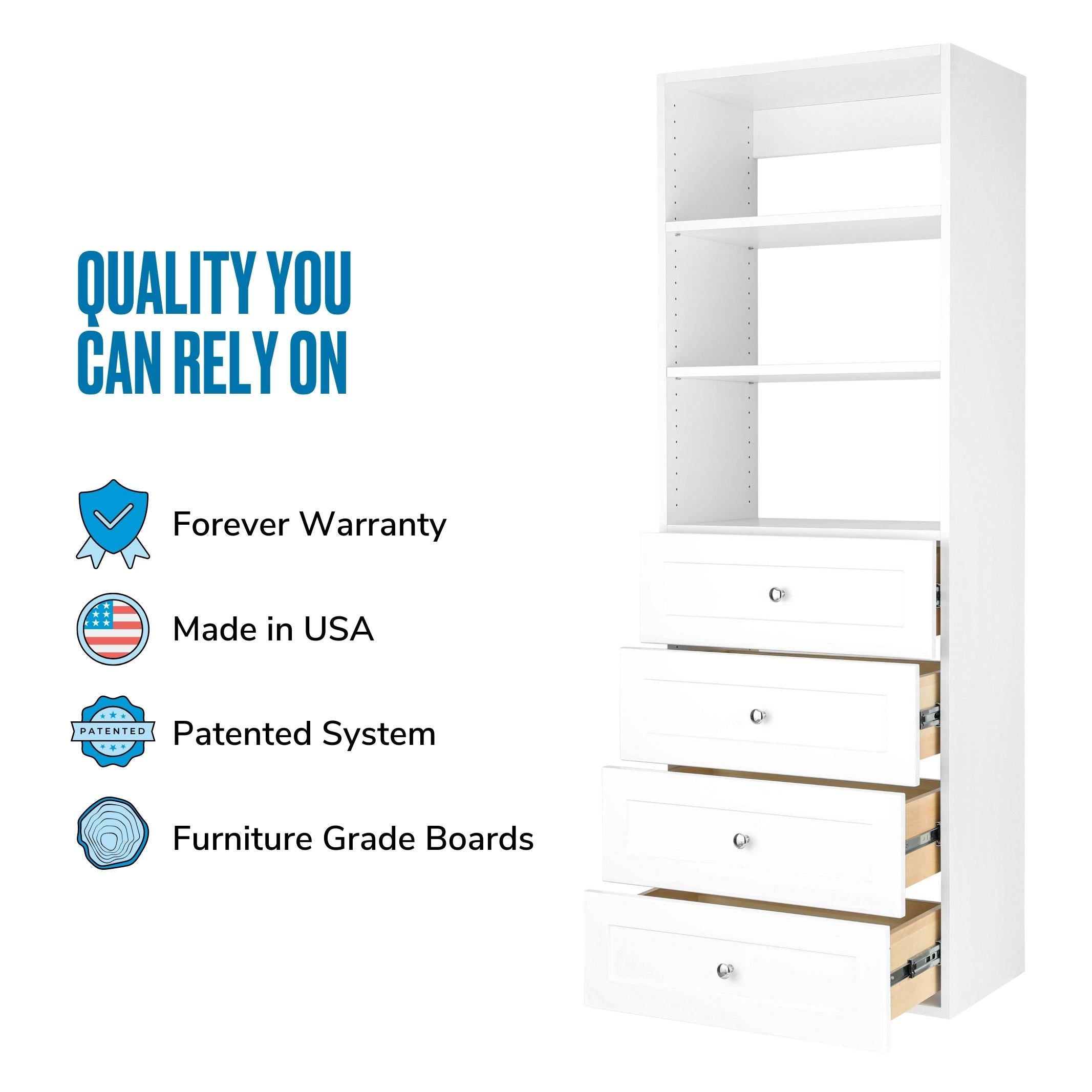 QUALITY YOU CAN RELY ON

Forever Warranty

Made in USA

PATENTED

Patented System

Furniture Grade Boards