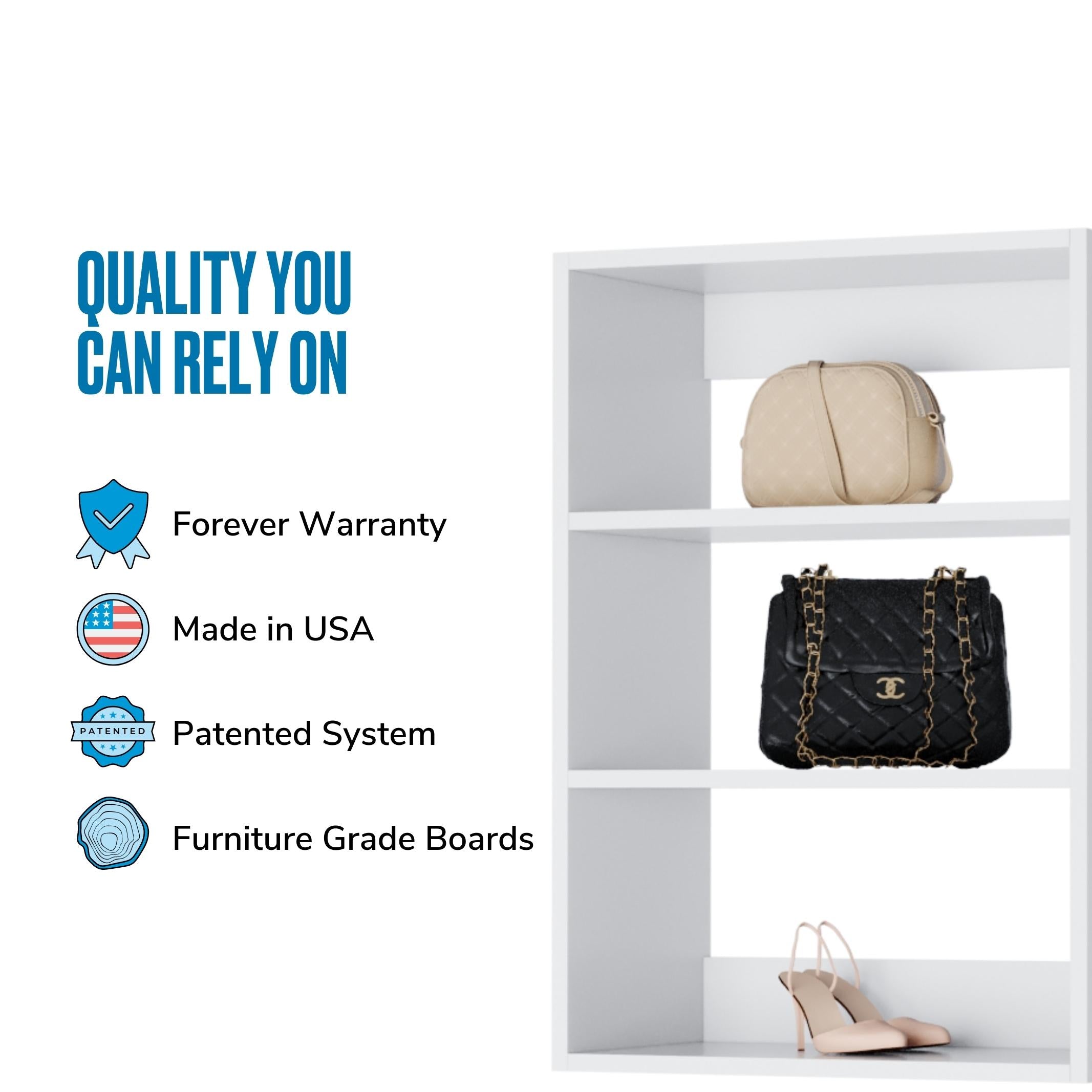 QUALITY YOU CAN RELY ON

Forever Warranty

Made in USA

PATENTED

Patented System

Furniture Grade Boards